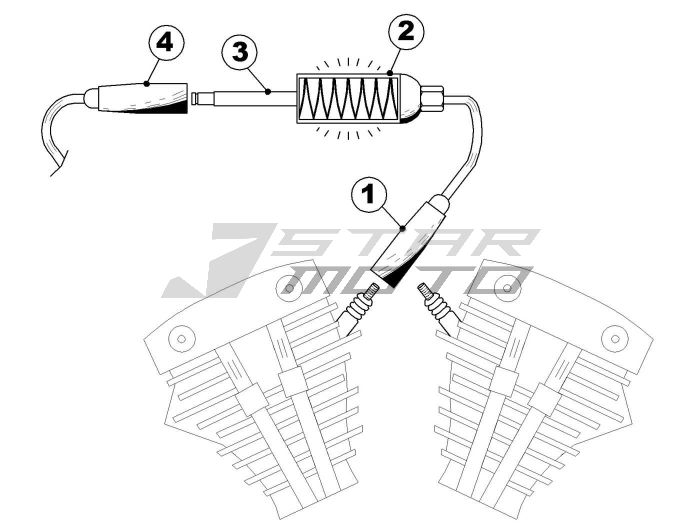 4
3
2
1
STAR
MOTO