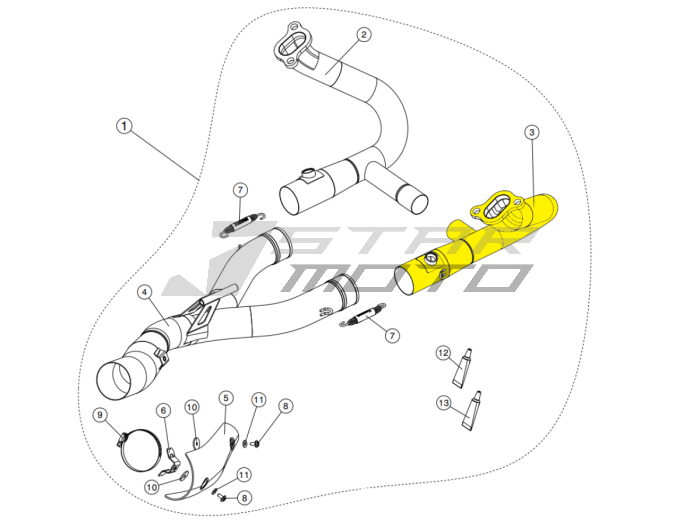 2
1
3
7
STAR
MOTO
4
7
12
13
9
6
10
5
11
8
10
11
8