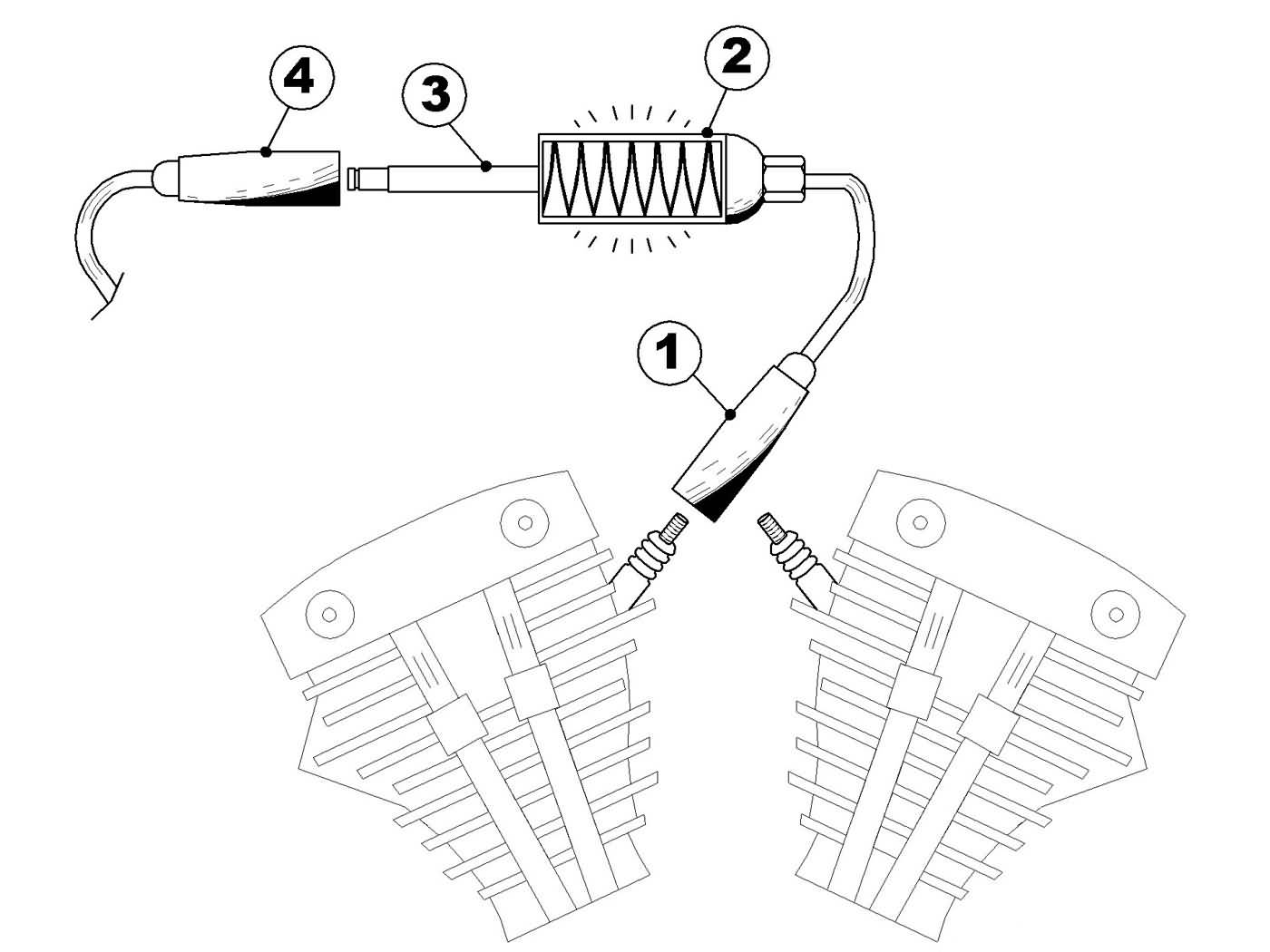 4
3
2
1