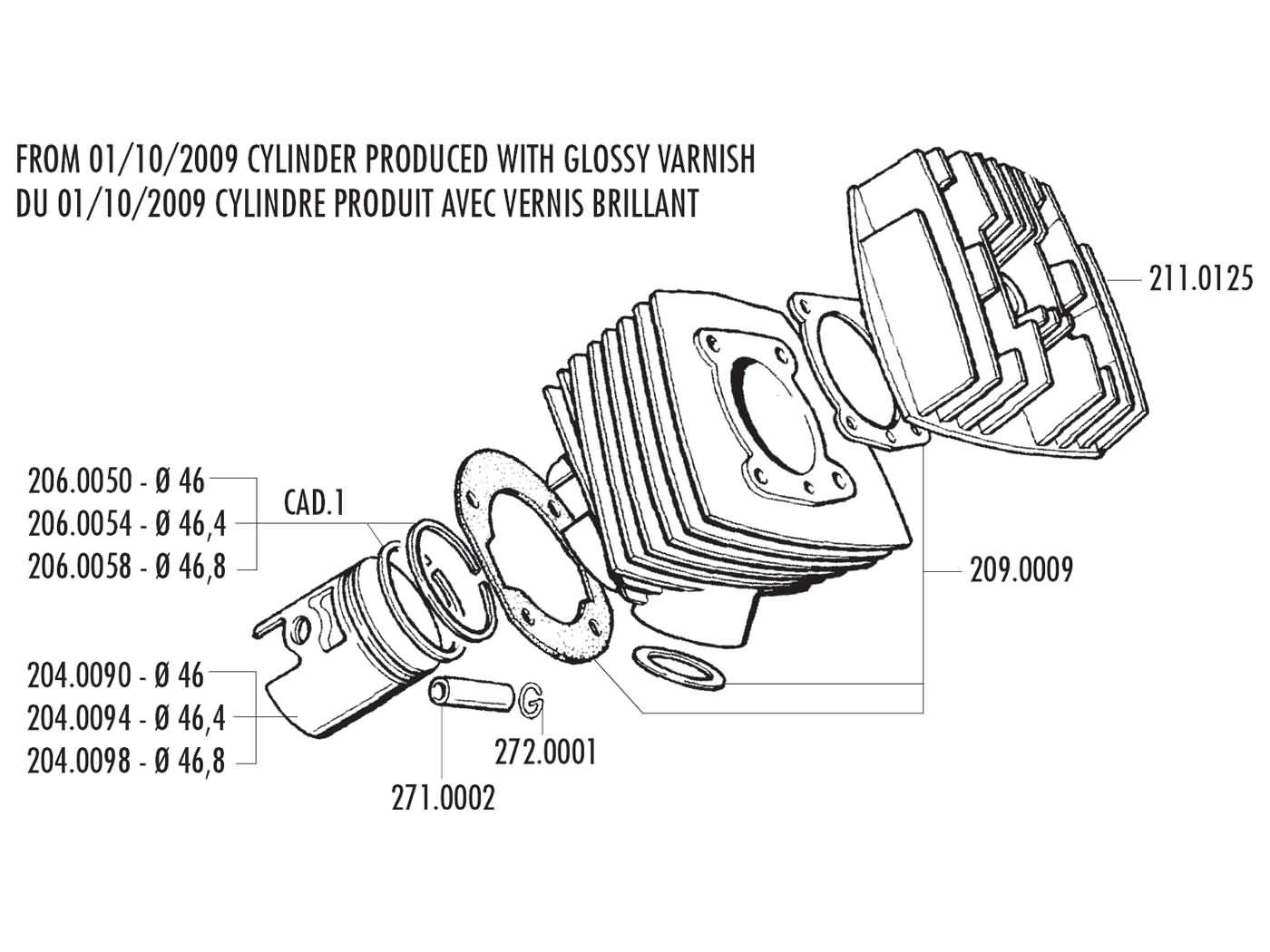 FROM 01/10/2009 CYLINDER PRODUCED WITH GLOSSY VARNISH
DU 01/10/2009 CYLINDRE PRODUIT AVEC VERNIS BRILLANT

211.0125

206.0050 - Ø 46
206.0054 - Ø 46,4
206.0058 - Ø 46,8

CAD.1

209.0009

204.0090 - Ø 46
204.0094 - Ø 46,4
204.0098 - Ø 46,8

272.0001

271.0002