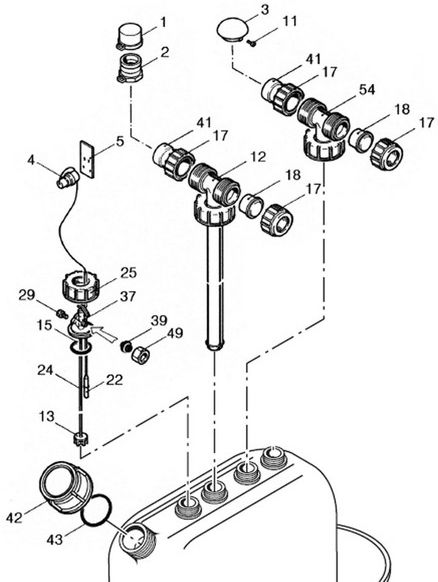 1
2
3
11
41
17
54
18
17
5
4
41
17
12
18
17
25
29
37
15
39
49
24
22
13
42
43